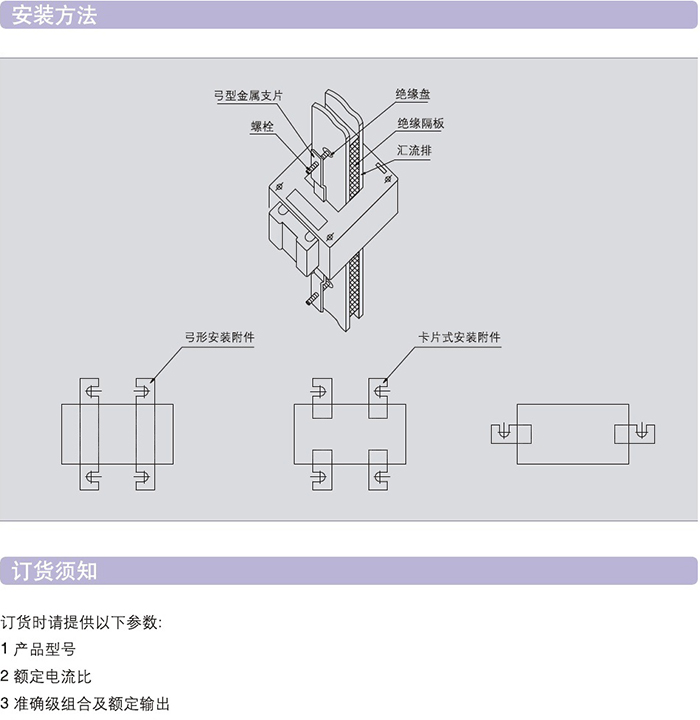 安装方法

弓型金属支片
螺栓
绝缘盘
绝缘隔板
汇流排

弓形安装附件
卡片式安装附件

订货须知

订货时请提供以下参数:
1 产品型号
2 额定电流比
3 准确级组合及额定输出